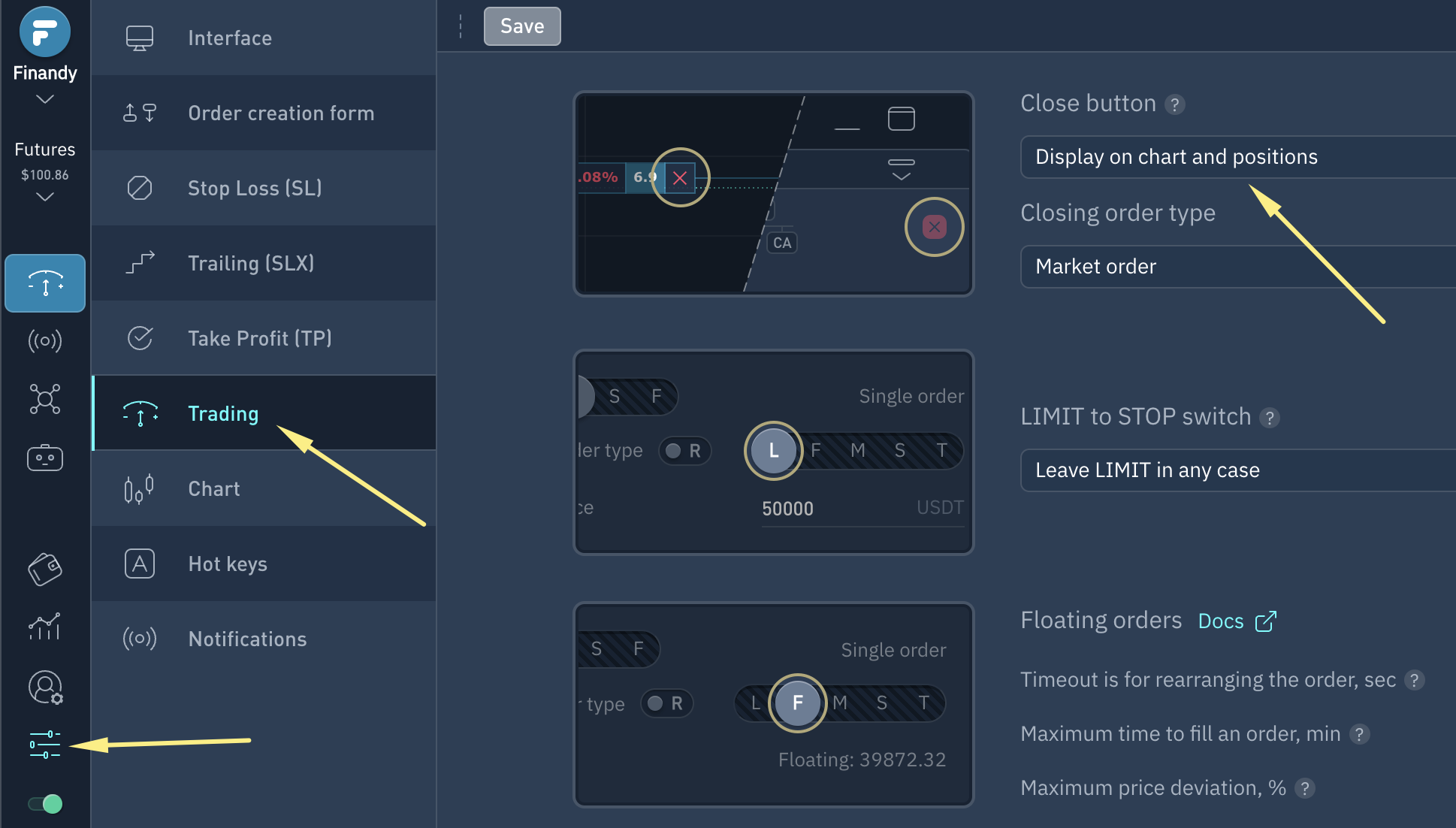 Finandy

Futures
$100.86

Interface
Order creation form
Stop Loss (SL)
Trailing (SLX)
Take Profit (TP)
Trading
Chart
Hot keys
Notifications

Save

.08% 6.9
CA

Close button ?
Display on chart and positions
Closing order type
Market order

S F Single order
ler type R L F M S T
ce 50000 USDT

LIMIT to STOP switch ?
Leave LIMIT in any case

S F Single order
type R L F M S T
Floating: 39872.32

Floating orders Docs
Timeout is for rearranging the order, sec ?
Maximum time to fill an order, min ?
Maximum price deviation, % ?