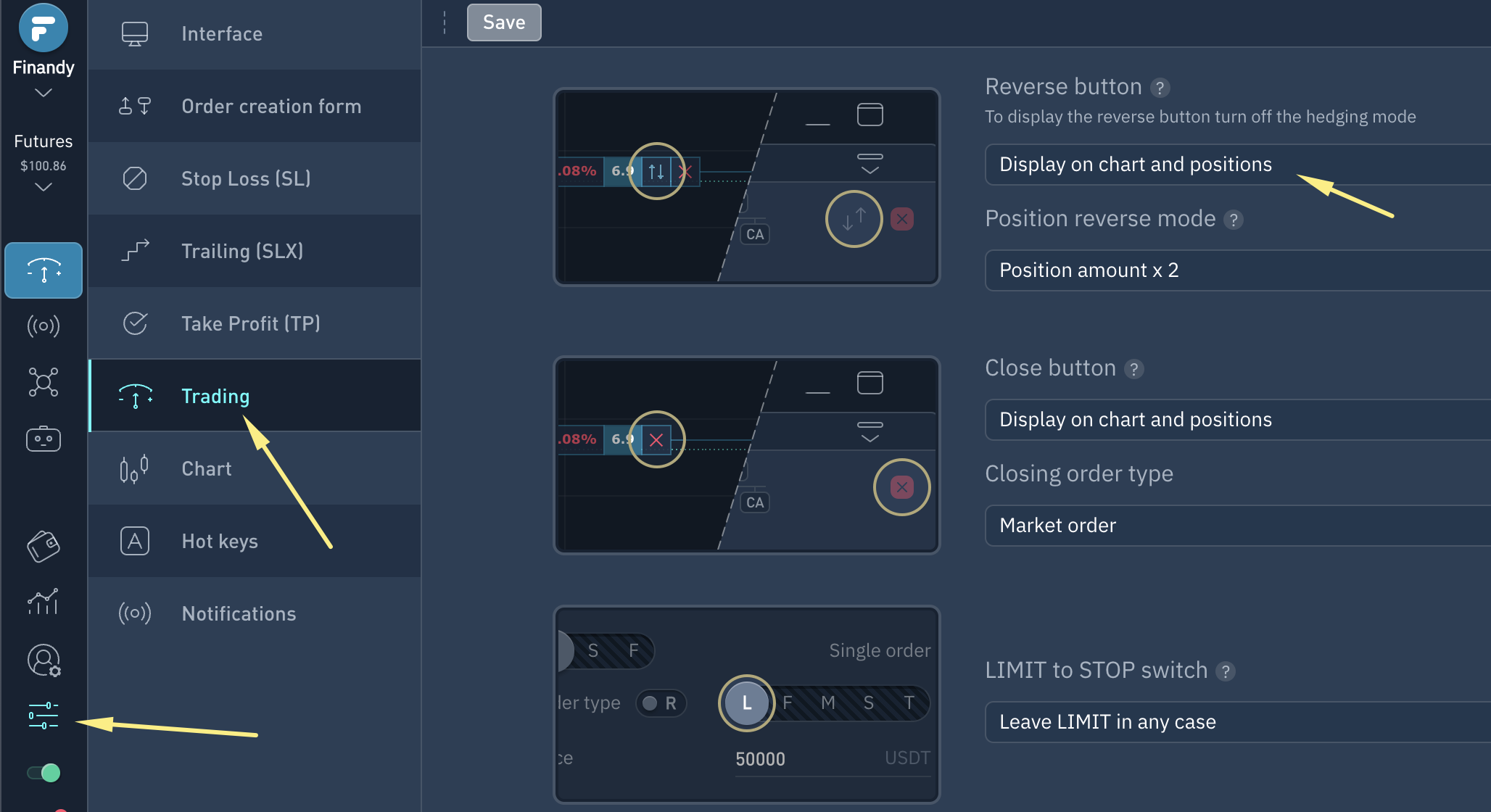 Finandy

Futures
$100.86

Interface

Order creation form

Stop Loss (SL)

Trailing (SLX)

Take Profit (TP)

Trading

Chart

Hot keys

Notifications

Save

.08% 6.9

CA

Reverse button ?
To display the reverse button turn off the hedging mode

Display on chart and positions

Position reverse mode ?

Position amount x 2

.08% 6.9

CA

Close button ?

Display on chart and positions

Closing order type

Market order

S F

Single order

ler type R

L F M S T

ce 50000 USDT

LIMIT to STOP switch ?

Leave LIMIT in any case